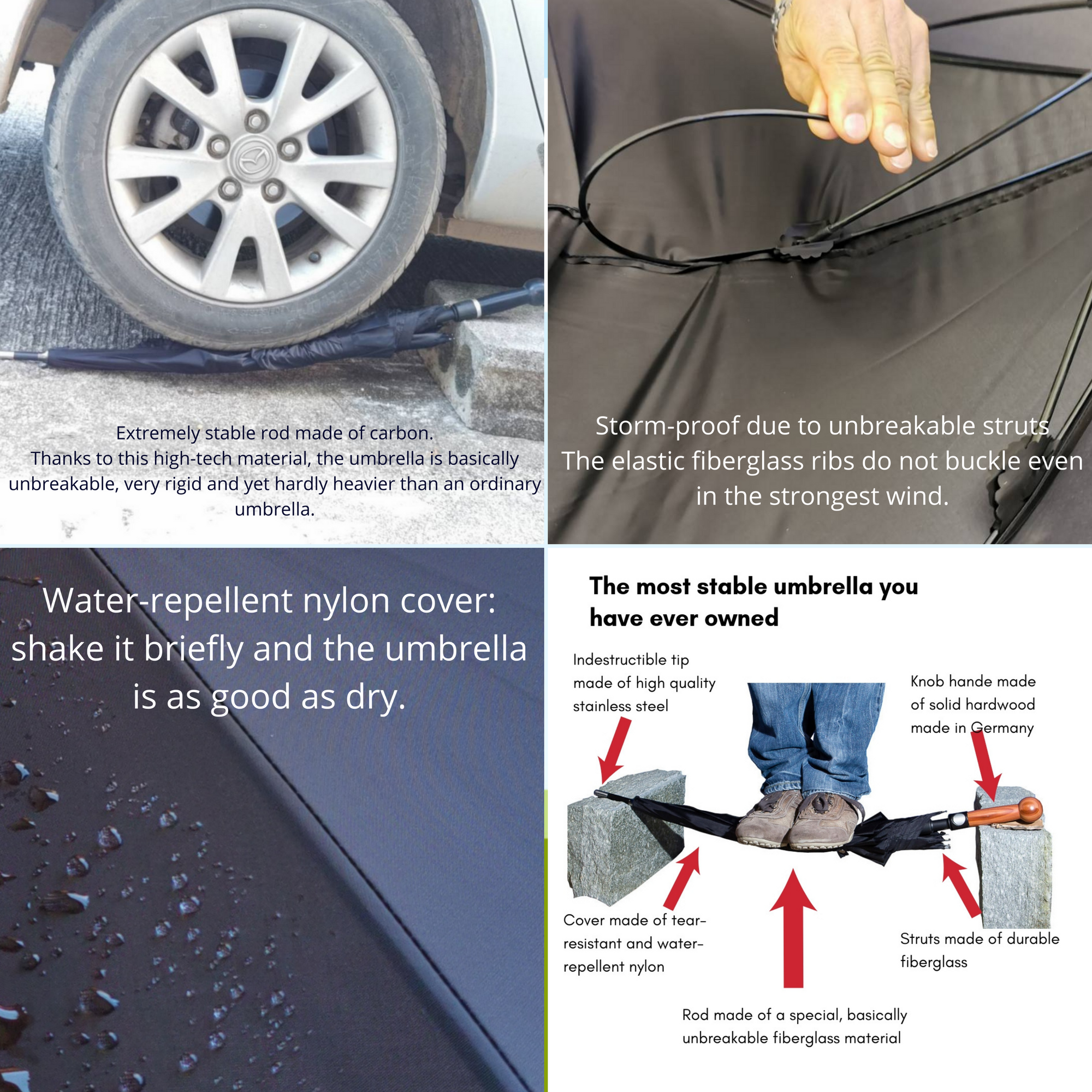 Extremely stable rod made of carbon.
Thanks to this high-tech material, the umbrella is basically unbreakable, very rigid and yet hardly heavier than an ordinary umbrella.

Storm-proof due to unbreakable struts
The elastic fiberglass ribs do not buckle even in the strongest wind.

Water-repellent nylon cover: shake it briefly and the umbrella is as good as dry.

The most stable umbrella you have ever owned

Indestructible tip made of high quality stainless steel

Knob hande made of solid hardwood made in Germany

Cover made of tear-resistant and water-repellent nylon

Struts made of durable fiberglass

Rod made of a special, basically unbreakable fiberglass material